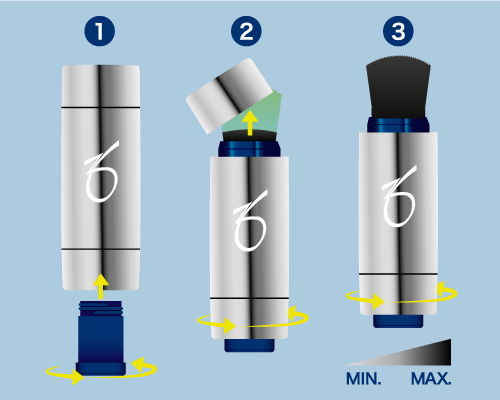 1

2

3

MIN.

MAX.